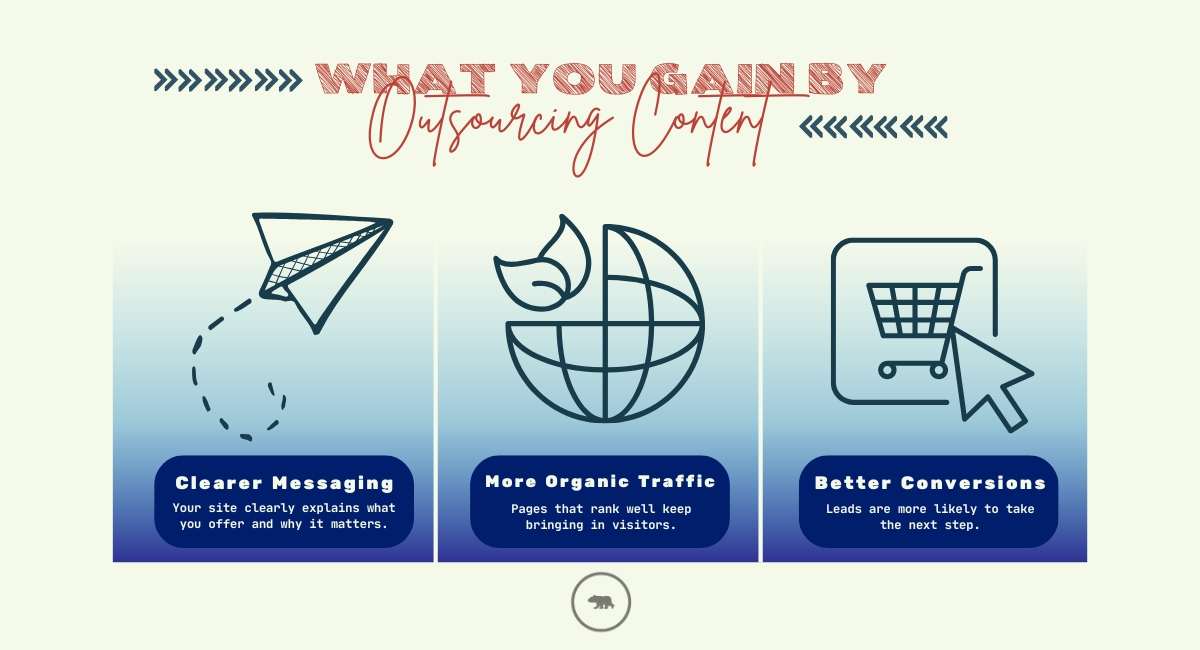 WHAT YOU GAIN BY
Outsourcing Content

Clearer Messaging
Your site clearly explains what you offer and why it matters.

More Organic Traffic
Pages that rank well keep bringing in visitors.

Better Conversions
Leads are more likely to take the next step.